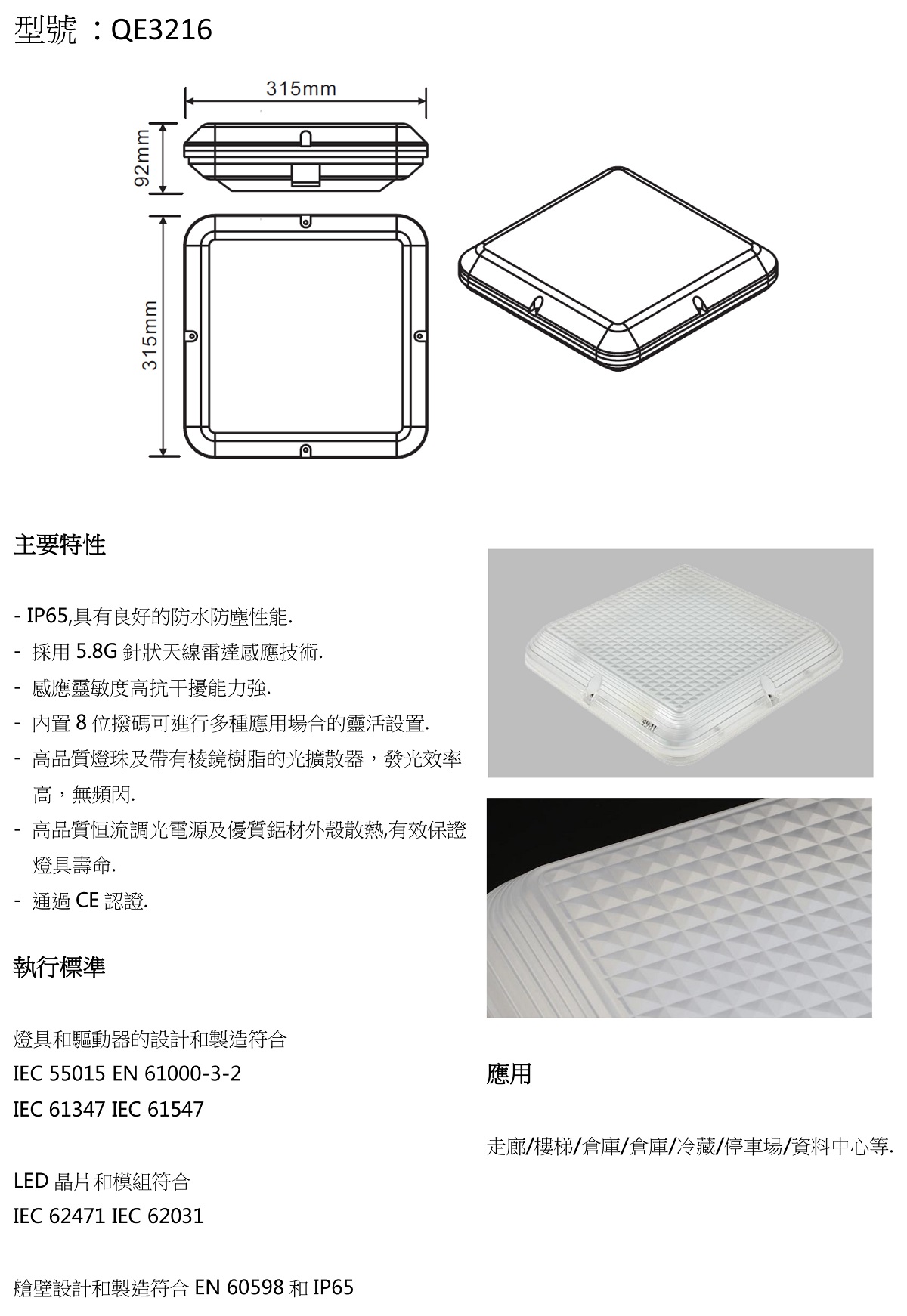 型號：QE3216

315mm

92mm

315mm

主要特性

- IP65,具有良好的防水防塵性能.
- 採用 5.8G 針狀天線雷達感應技術.
- 感應靈敏度高抗干擾能力強.
- 內置 8 位撥碼可進行多種應用場合的靈活設置.
- 高品質燈珠及帶有棱鏡樹脂的光擴散器，發光效率高，無頻閃.
- 高品質恒流調光電源及優質鋁材外殼散熱,有效保證燈具壽命.
- 通過 CE 認證.

執行標準

燈具和驅動器的設計和製造符合
IEC 55015 EN 61000-3-2
IEC 61347 IEC 61547

LED 晶片和模組符合
IEC 62471 IEC 62031

艙壁設計和製造符合 EN 60598 和 IP65

應用

走廊/樓梯/倉庫/倉庫/冷藏/停車場/資料中心等.